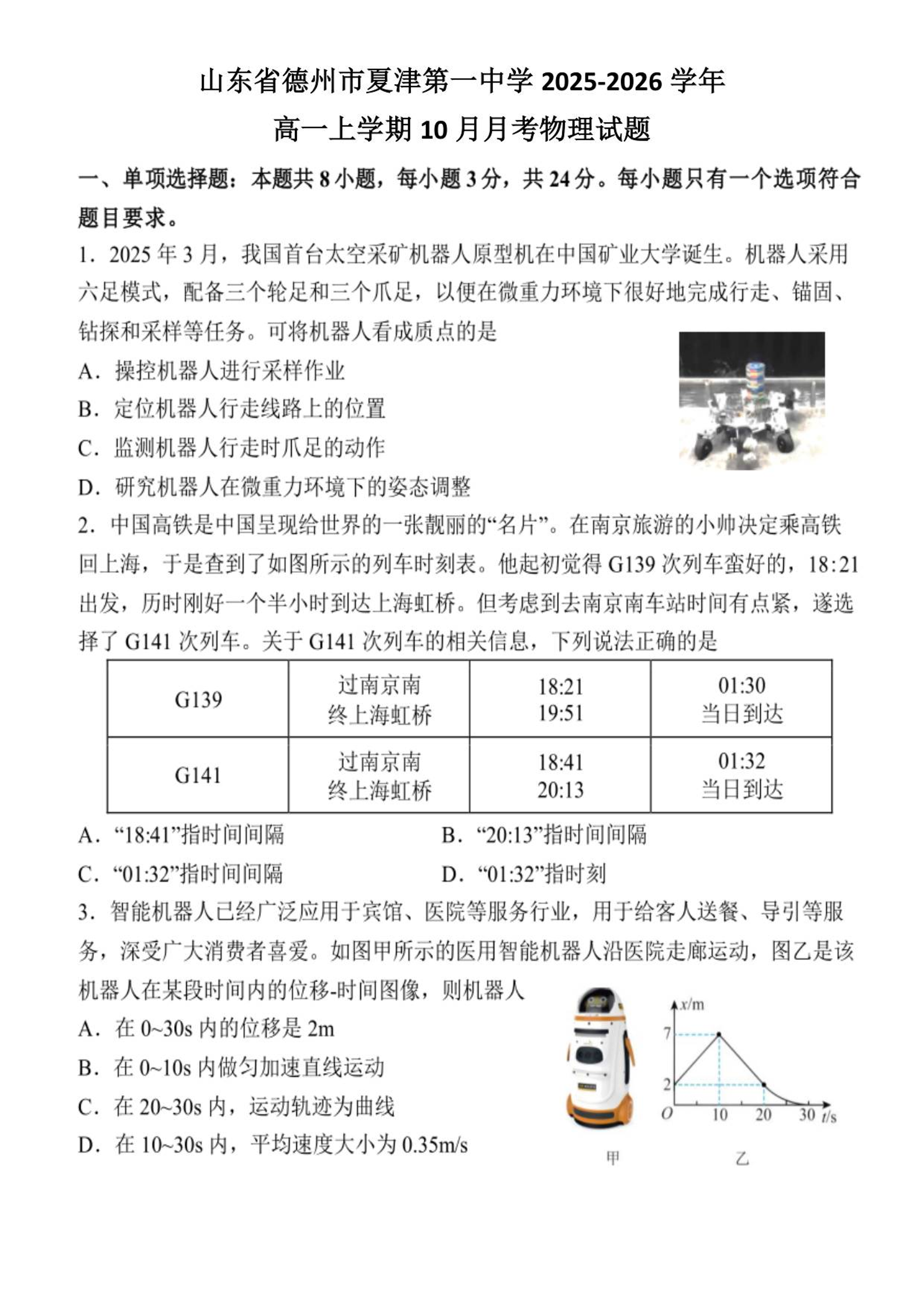 山东省德州市夏津第一中学 2025-2026 学年

高一上学期 10 月月考物理试题

一、单项选择题：本题共 8 小题，每小题 3 分，共 24 分。每小题只有一个选项符合题目要求。

1．2025 年 3 月，我国首台太空采矿机器人原型机在中国矿业大学诞生。机器人采用六足模式，配备三个轮足和三个爪足，以便在微重力环境下很好地完成行走、锚固、钻探和采样等任务。可将机器人看成质点的是

A．操控机器人进行采样作业

B．定位机器人行走线路上的位置

C．监测机器人行走时爪足的动作

D．研究机器人在微重力环境下的姿态调整

2．中国高铁是中国呈现给世界的一张靓丽的“名片”。在南京旅游的小帅决定乘高铁回上海，于是查到了如图所示的列车时刻表。他起初觉得 G139 次列车蛮好的，18:21 出发，历时刚好一个半小时到达上海虹桥。但考虑到去南京南车站时间有点紧，遂选择了 G141 次列车。关于 G141 次列车的相关信息，下列说法正确的是

| G139 | 过南京南 终上海虹桥 | 18:21 19:51 | 01:30 当日到达 |
|---|---|---|---|
| G141 | 过南京南 终上海虹桥 | 18:41 20:13 | 01:32 当日到达 |

A．“18:41”指时间间隔

B．“20:13”指时间间隔

C．“01:32”指时间间隔

D．“01:32”指时刻

3．智能机器人已经广泛应用于宾馆、医院等服务行业，用于给客人送餐、导引等服务，深受广大消费者喜爱。如图甲所示的医用智能机器人沿医院走廊运动，图乙是该机器人在某段时间内的位移-时间图像，则机器人

A．在 0~30s 内的位移是 2m

B．在 0~10s 内做匀加速直线运动

C．在 20~30s 内，运动轨迹为曲线

D．在 10~30s 内，平均速度大小为 0.35m/s

$x$/m
7
2
$O$
10
20
30
$t$/s
甲
乙